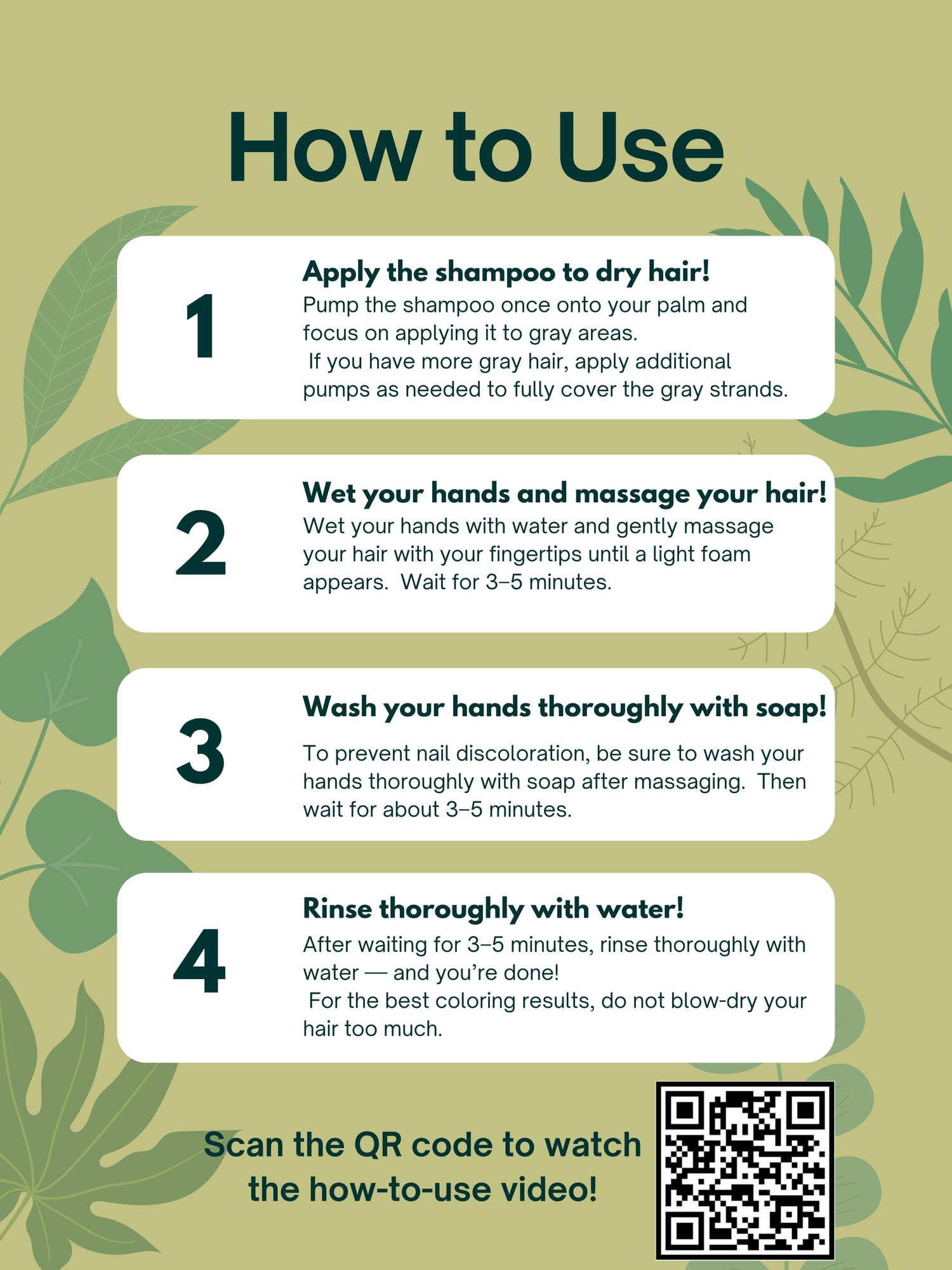 How to Use

1

Apply the shampoo to dry hair!
Pump the shampoo once onto your palm and focus on applying it to gray areas.
If you have more gray hair, apply additional pumps as needed to fully cover the gray strands.

2

Wet your hands and massage your hair!
Wet your hands with water and gently massage your hair with your fingertips until a light foam appears. Wait for 3–5 minutes.

3

Wash your hands thoroughly with soap!
To prevent nail discoloration, be sure to wash your hands thoroughly with soap after massaging. Then wait for about 3–5 minutes.

4

Rinse thoroughly with water!
After waiting for 3–5 minutes, rinse thoroughly with water — and you're done!
For the best coloring results, do not blow-dry your hair too much.

Scan the QR code to watch the how-to-use video!